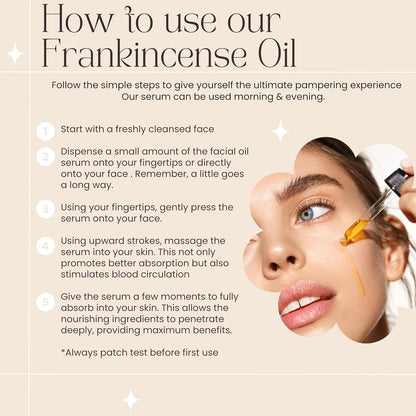 How to use our Frankincense Oil

Follow the simple steps to give yourself the ultimate pampering experience Our serum can be used morning & evening.

1 Start with a freshly cleansed face

2 Dispense a small amount of the facial oil serum onto your fingertips or directly onto your face . Remember, a little goes a long way.

3 Using your fingertips, gently press the serum onto your face.

4 Using upward strokes, massage the serum into your skin. This not only promotes better absorption but also stimulates blood circulation

5 Give the serum a few moments to fully absorb into your skin. This allows the nourishing ingredients to penetrate deeply, providing maximum benefits.

*Always patch test before first use